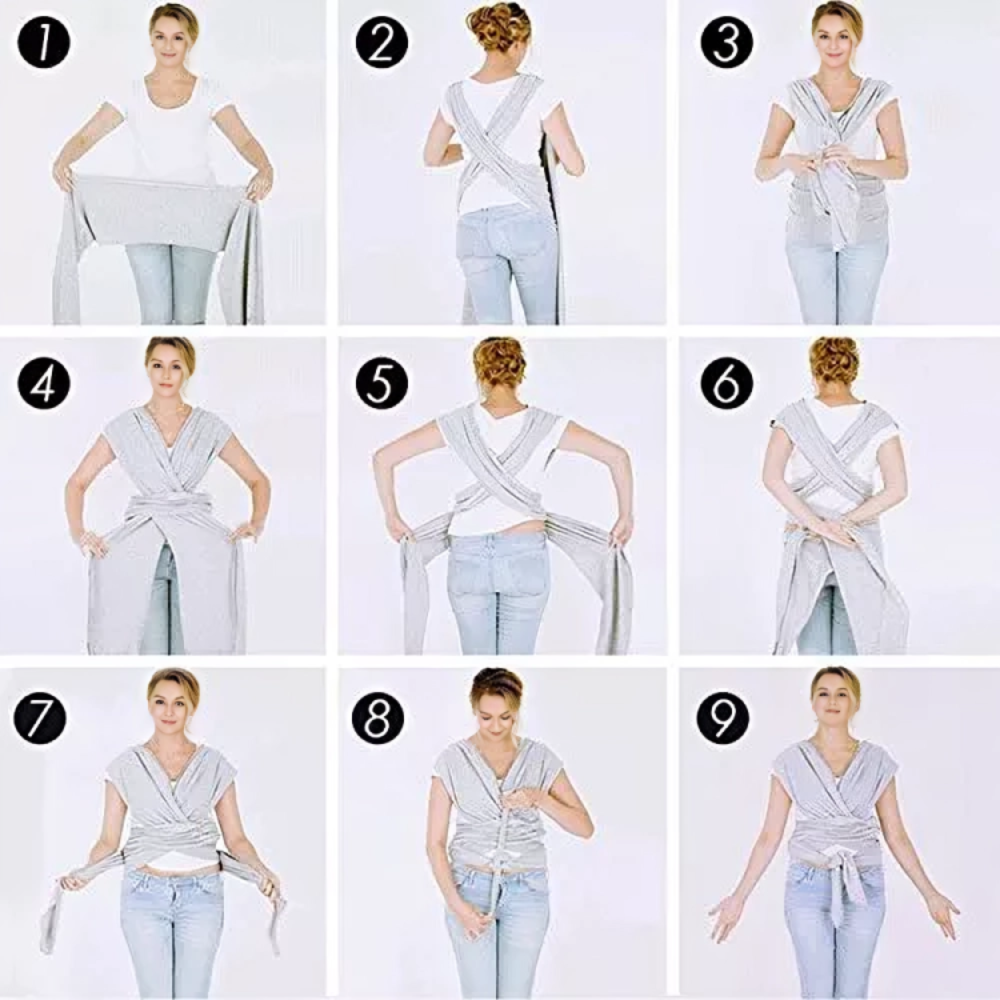 1
2
3
4
5
6
7
8
9